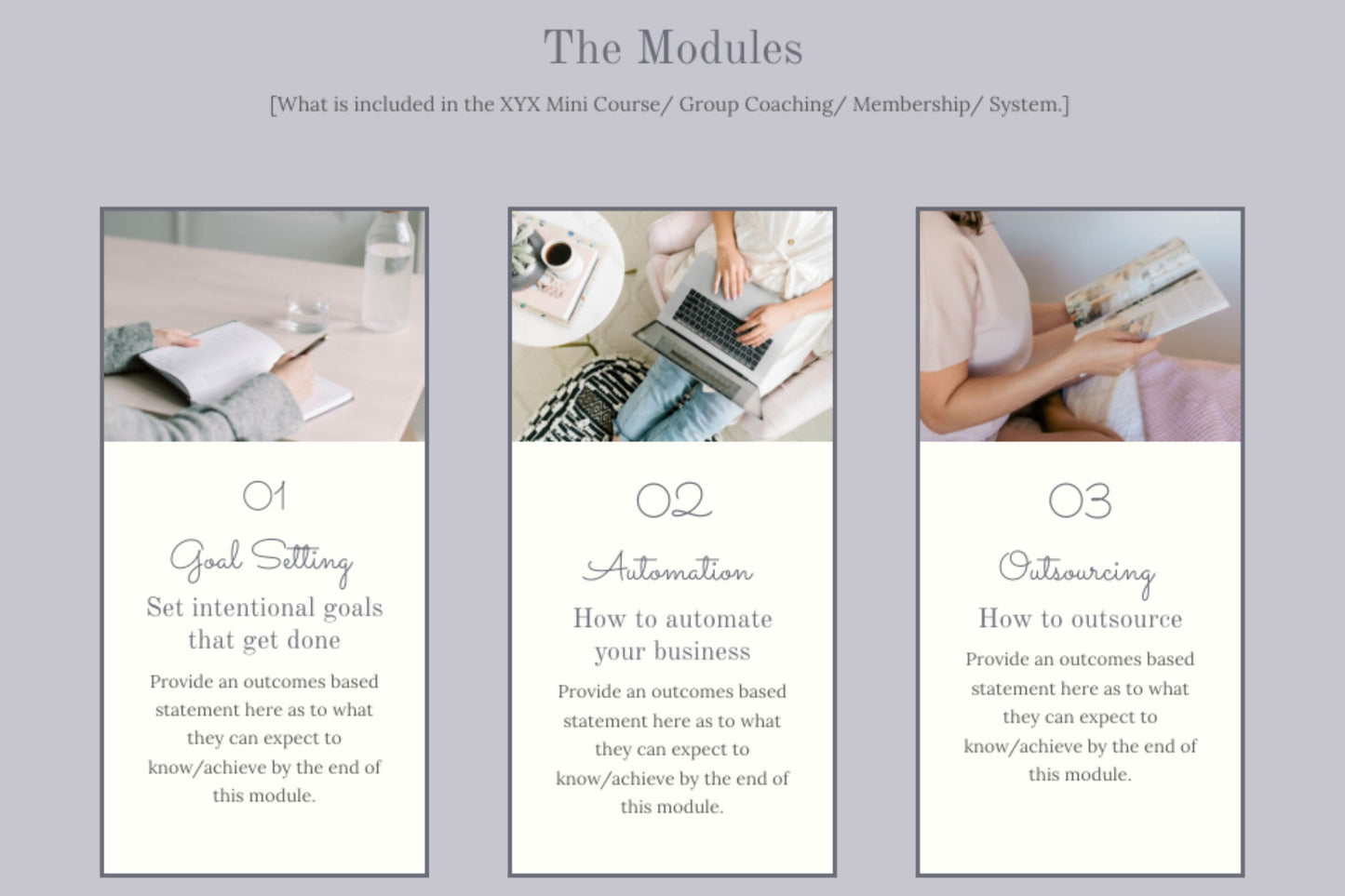 The Modules

[What is included in the XYX Mini Course/ Group Coaching/ Membership/ System.]

01

Goal Setting

Set intentional goals that get done

Provide an outcomes based statement here as to what they can expect to know/achieve by the end of this module.

02

Automation

How to automate your business

Provide an outcomes based statement here as to what they can expect to know/achieve by the end of this module.

03

Outsourcing

How to outsource

Provide an outcomes based statement here as to what they can expect to know/achieve by the end of this module.